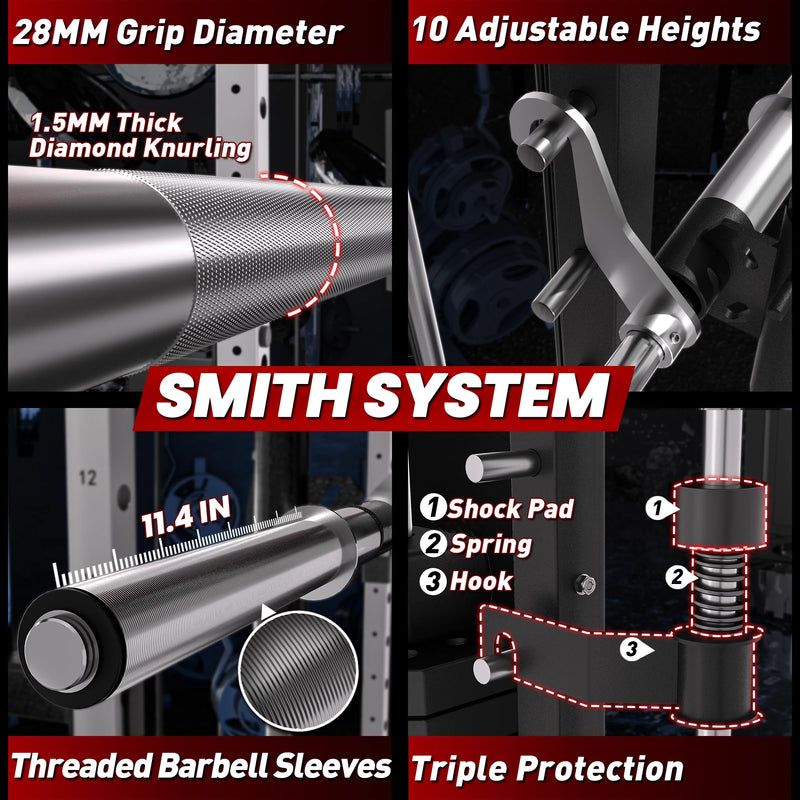 28MM Grip Diameter

1.5MM Thick Diamond Knurling

10 Adjustable Heights

SMITH SYSTEM

12

11.4 IN

Threaded Barbell Sleeves

1 Shock Pad
2 Spring
3 Hook

1

2

3

Triple Protection