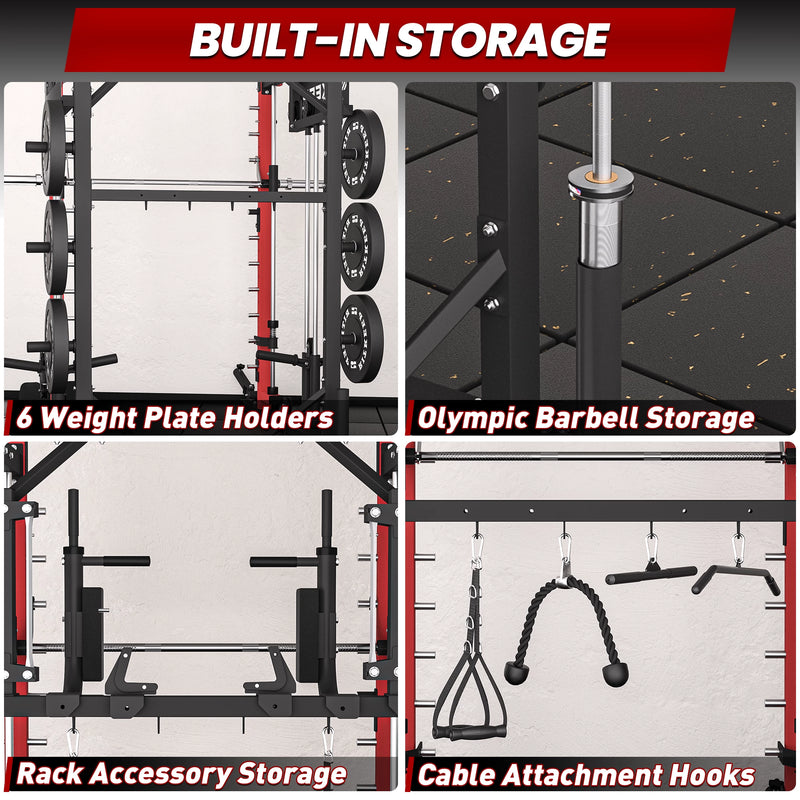 BUILT-IN STORAGE

6 Weight Plate Holders

Olympic Barbell Storage

Rack Accessory Storage

Cable Attachment Hooks