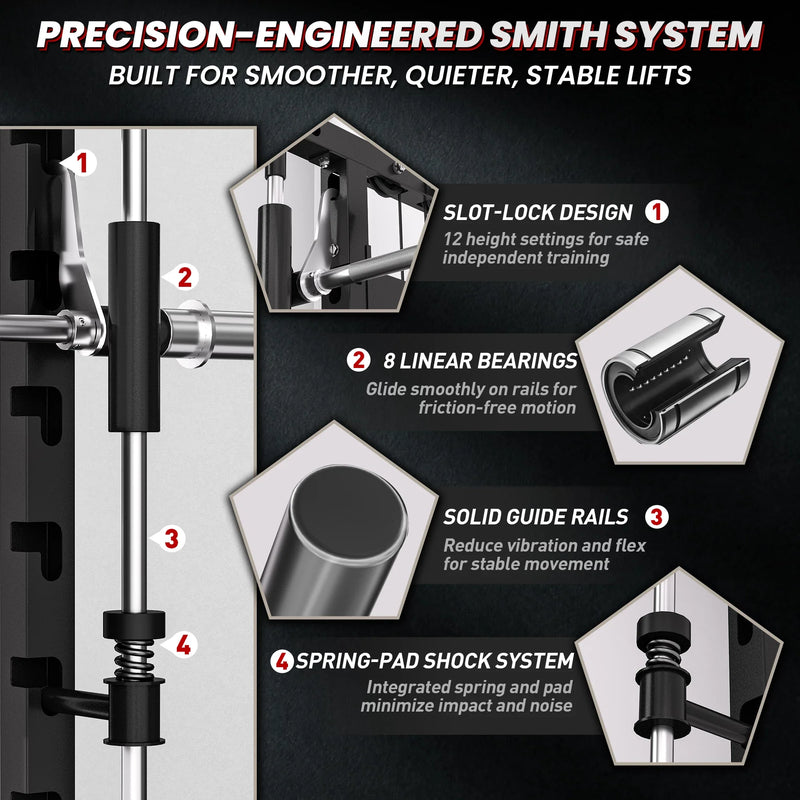 PRECISION-ENGINEERED SMITH SYSTEM

BUILT FOR SMOOTHER, QUIETER, STABLE LIFTS

1

2

3

4

SLOT-LOCK DESIGN 1

12 height settings for safe independent training

2 8 LINEAR BEARINGS

Glide smoothly on rails for friction-free motion

SOLID GUIDE RAILS 3

Reduce vibration and flex for stable movement

4 SPRING-PAD SHOCK SYSTEM

Integrated spring and pad minimize impact and noise