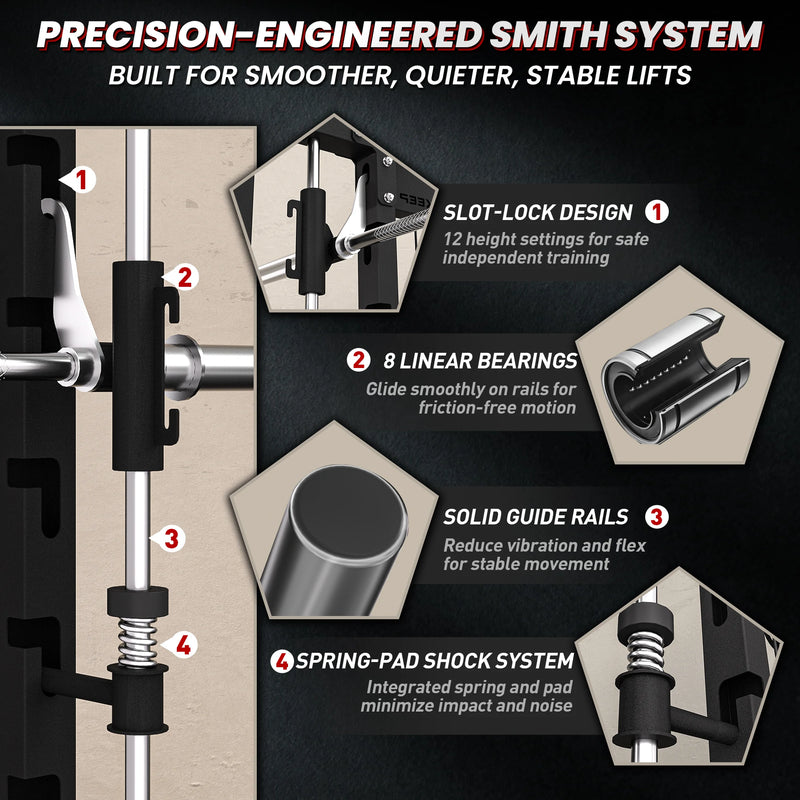 PRECISION-ENGINEERED SMITH SYSTEM
BUILT FOR SMOOTHER, QUIETER, STABLE LIFTS

1
2
3
4

KEEP

SLOT-LOCK DESIGN 1
12 height settings for safe independent training

2 8 LINEAR BEARINGS
Glide smoothly on rails for friction-free motion

SOLID GUIDE RAILS 3
Reduce vibration and flex for stable movement

4 SPRING-PAD SHOCK SYSTEM
Integrated spring and pad minimize impact and noise