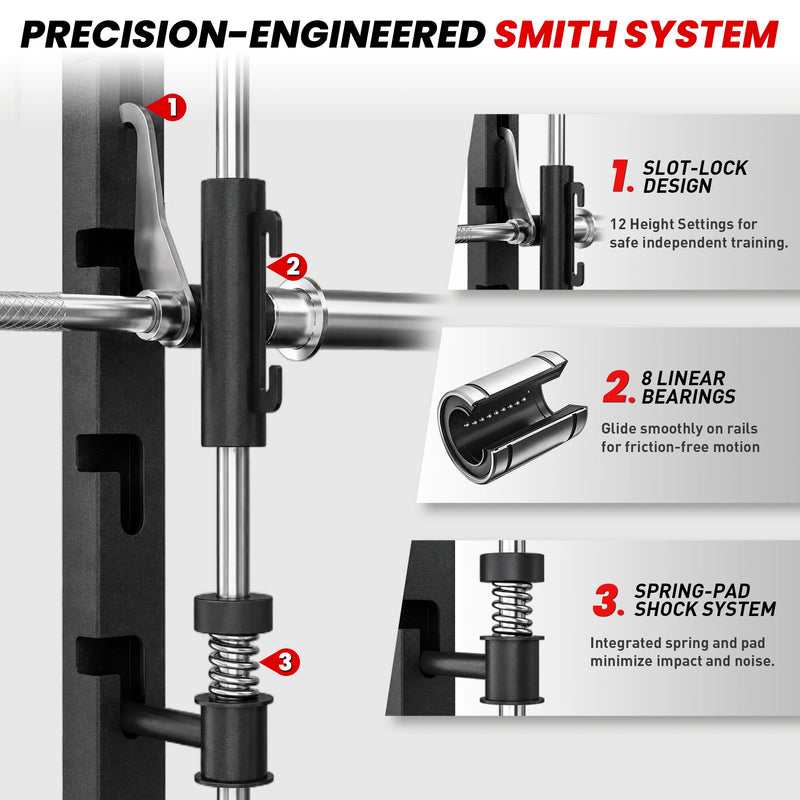 PRECISION-ENGINEERED SMITH SYSTEM

1

2

3

1. SLOT-LOCK DESIGN

12 Height Settings for safe independent training.

2. 8 LINEAR BEARINGS

Glide smoothly on rails for friction-free motion

3. SPRING-PAD SHOCK SYSTEM

Integrated spring and pad minimize impact and noise.