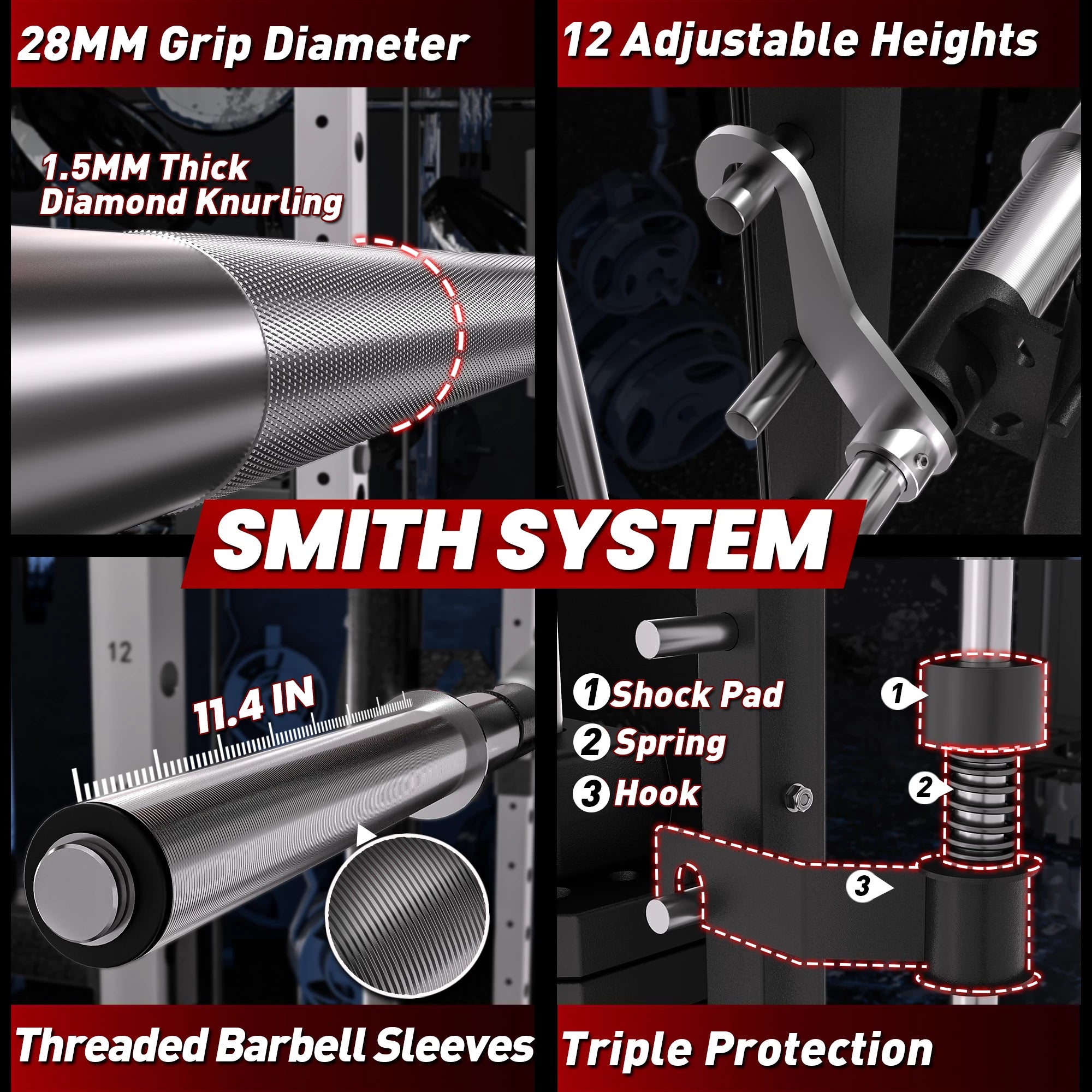 28MM Grip Diameter

1.5MM Thick Diamond Knurling

12 Adjustable Heights

SMITH SYSTEM

12

11.4 IN

Threaded Barbell Sleeves

1 Shock Pad
2 Spring
3 Hook

1

2

3

Triple Protection